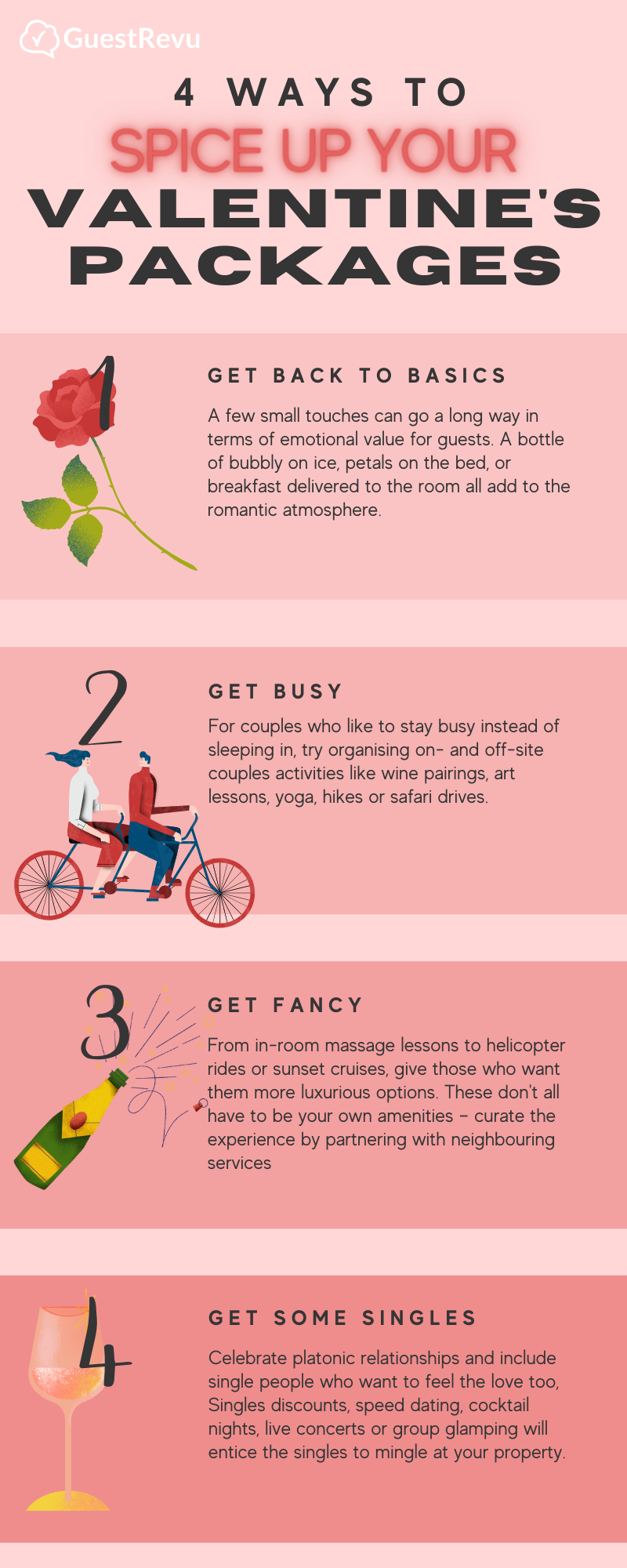 GuestRevu

4 WAYS TO
SPICE UP YOUR
VALENTINE'S
PACKAGES

1

GET BACK TO BASICS

A few small touches can go a long way in terms of emotional value for guests. A bottle of bubbly on ice, petals on the bed, or breakfast delivered to the room all add to the romantic atmosphere.

2

GET BUSY

For couples who like to stay busy instead of sleeping in, try organising on- and off-site couples activities like wine pairings, art lessons, yoga, hikes or safari drives.

3

GET FANCY

From in-room massage lessons to helicopter rides or sunset cruises, give those who want them more luxurious options. These don't all have to be your own amenities - curate the experience by partnering with neighbouring services

4

GET SOME SINGLES

Celebrate platonic relationships and include single people who want to feel the love too, Singles discounts, speed dating, cocktail nights, live concerts or group glamping will entice the singles to mingle at your property.